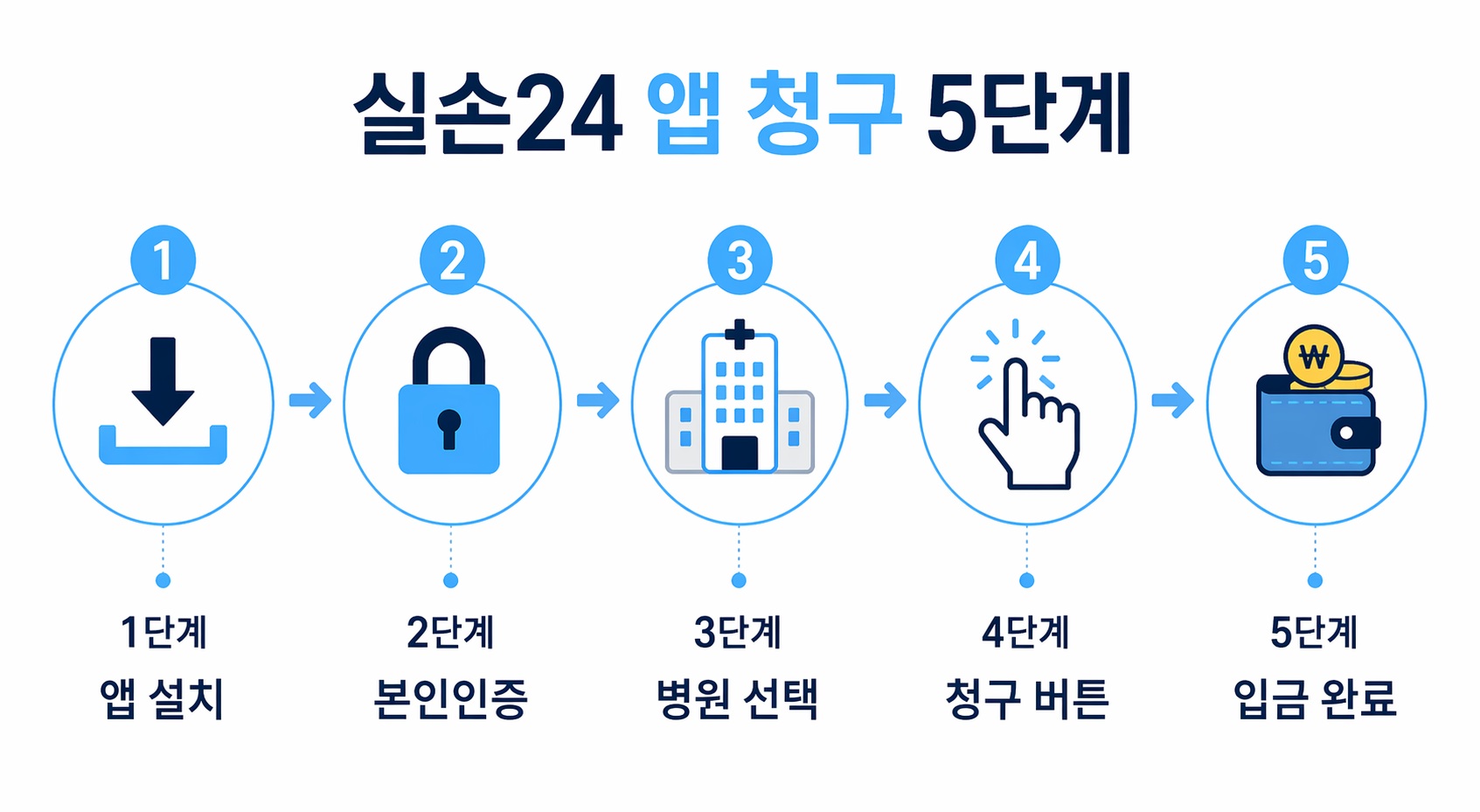 실손24 앱 청구 5단계

1

2

3

4

5

₩

1단계
앱 설치

2단계
본인인증

3단계
병원 선택

4단계
청구 버튼

5단계
입금 완료